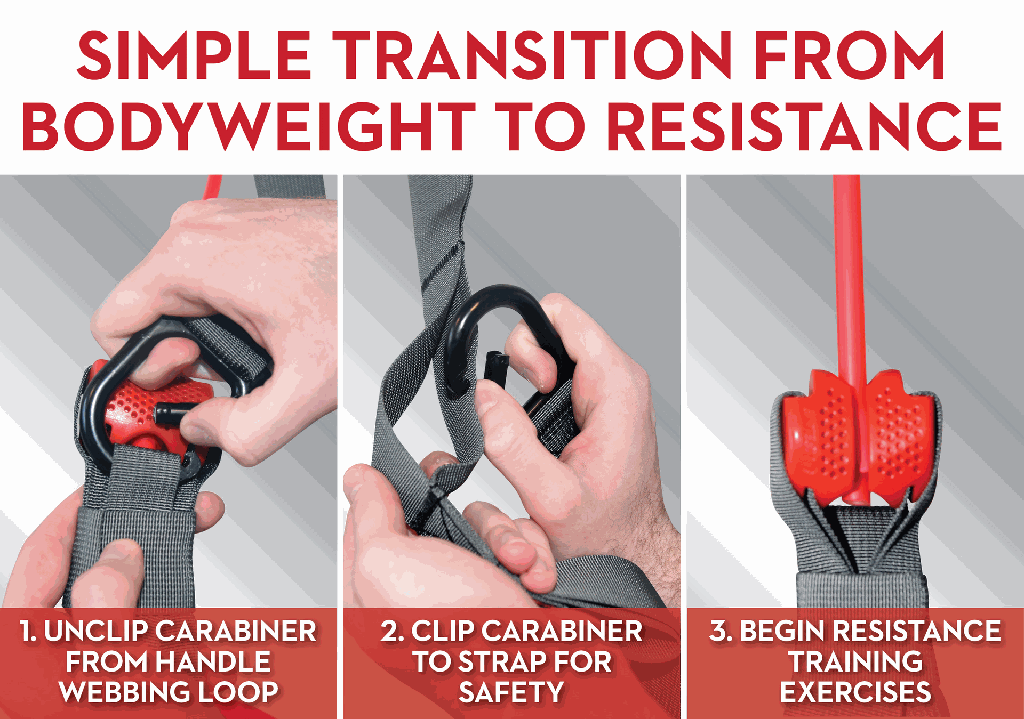 SIMPLE TRANSITION FROM BODYWEIGHT TO RESISTANCE

1. UNCLIP CARABINER FROM HANDLE WEBBING LOOP

2. CLIP CARABINER TO STRAP FOR SAFETY

3. BEGIN RESISTANCE TRAINING EXERCISES